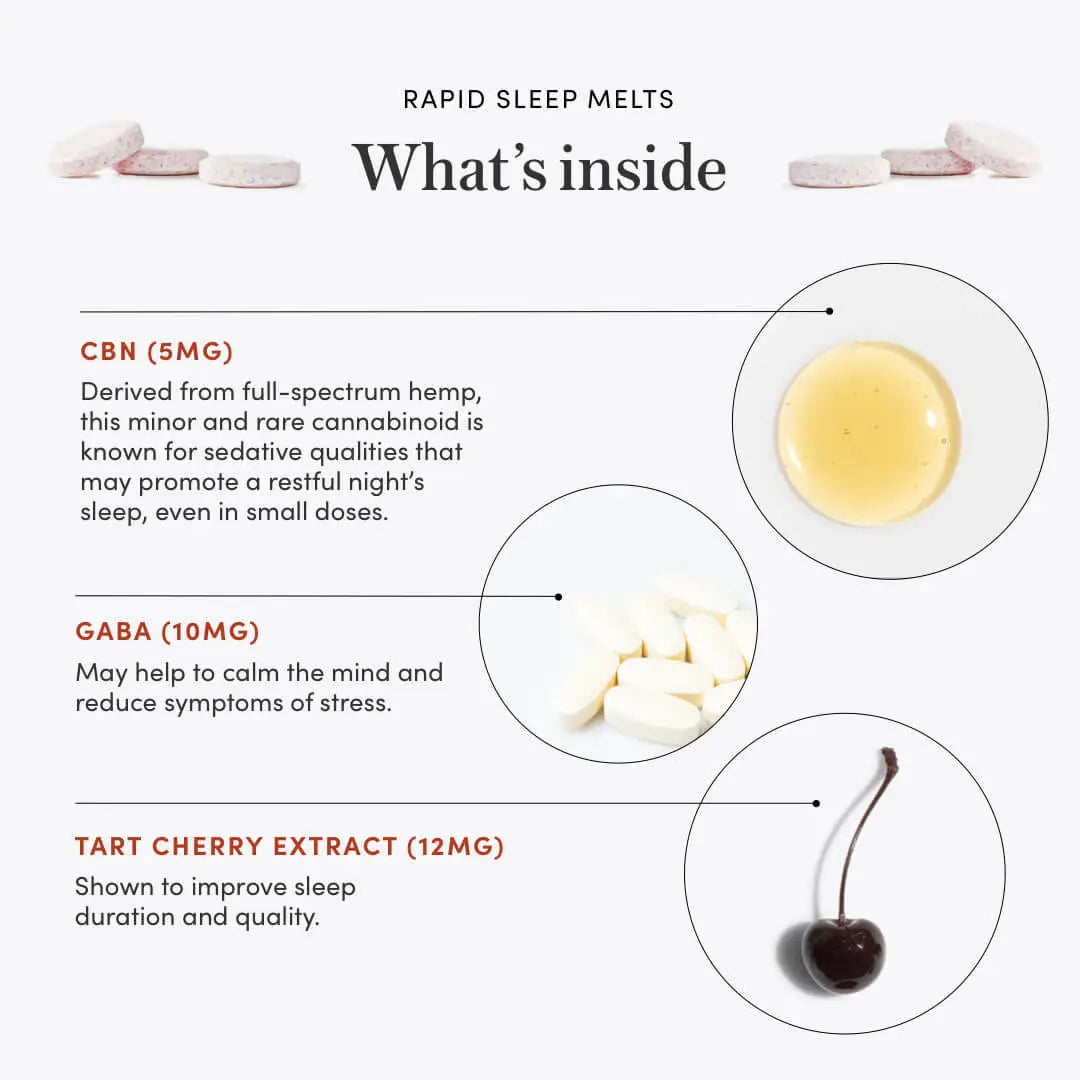 RAPID SLEEP MELTS

What's inside

CBN (5MG)

Derived from full-spectrum hemp, this minor and rare cannabinoid is known for sedative qualities that may promote a restful night's sleep, even in small doses.

GABA (10MG)

May help to calm the mind and reduce symptoms of stress.

TART CHERRY EXTRACT (12MG)

Shown to improve sleep duration and quality.