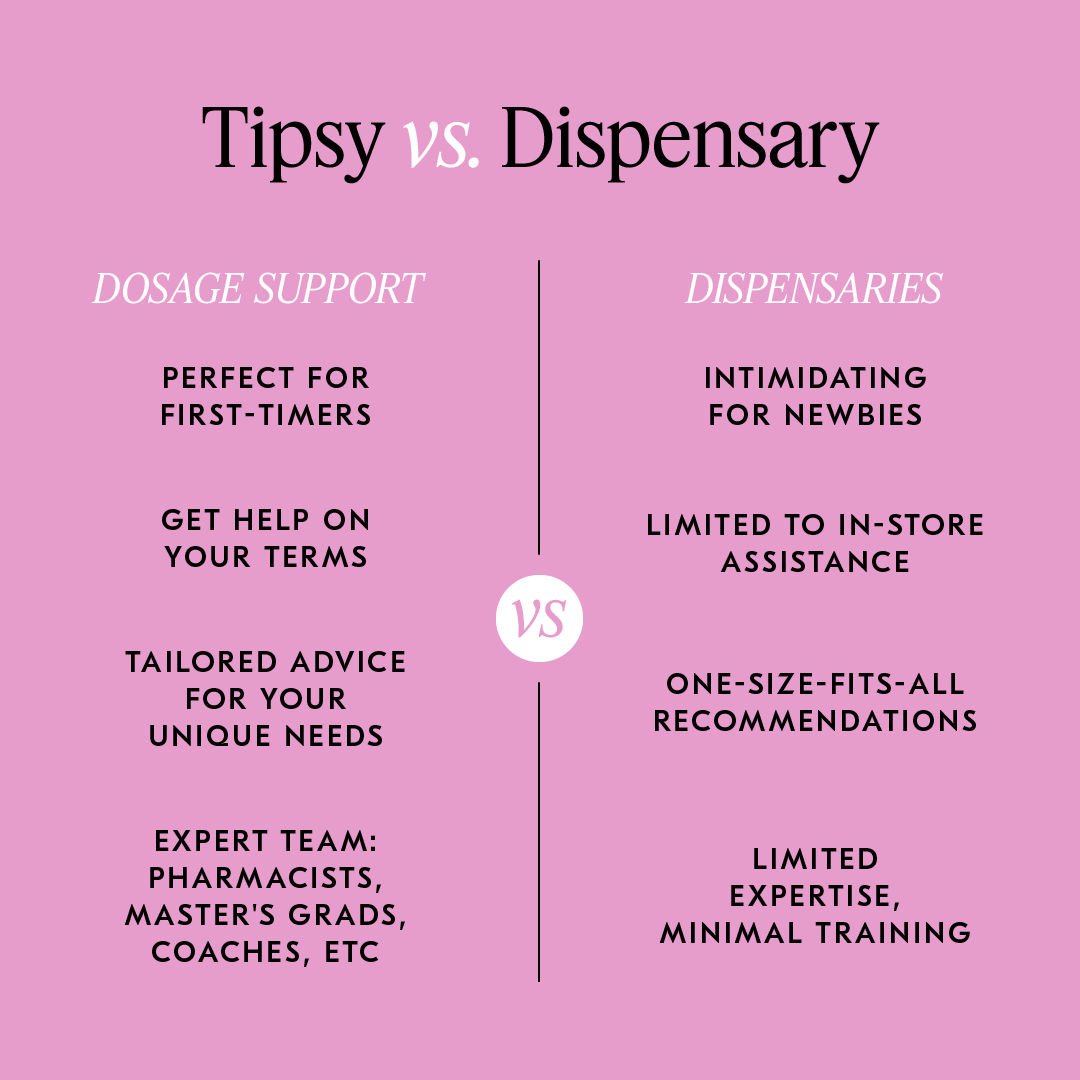 Tipsy vs. Dispensary

DOSAGE SUPPORT

PERFECT FOR FIRST-TIMERS

GET HELP ON YOUR TERMS

TAILORED ADVICE FOR YOUR UNIQUE NEEDS

EXPERT TEAM: PHARMACISTS, MASTER'S GRADS, COACHES, ETC

VS

DISPENSARIES

INTIMIDATING FOR NEWBIES

LIMITED TO IN-STORE ASSISTANCE

ONE-SIZE-FITS-ALL RECOMMENDATIONS

LIMITED EXPERTISE, MINIMAL TRAINING