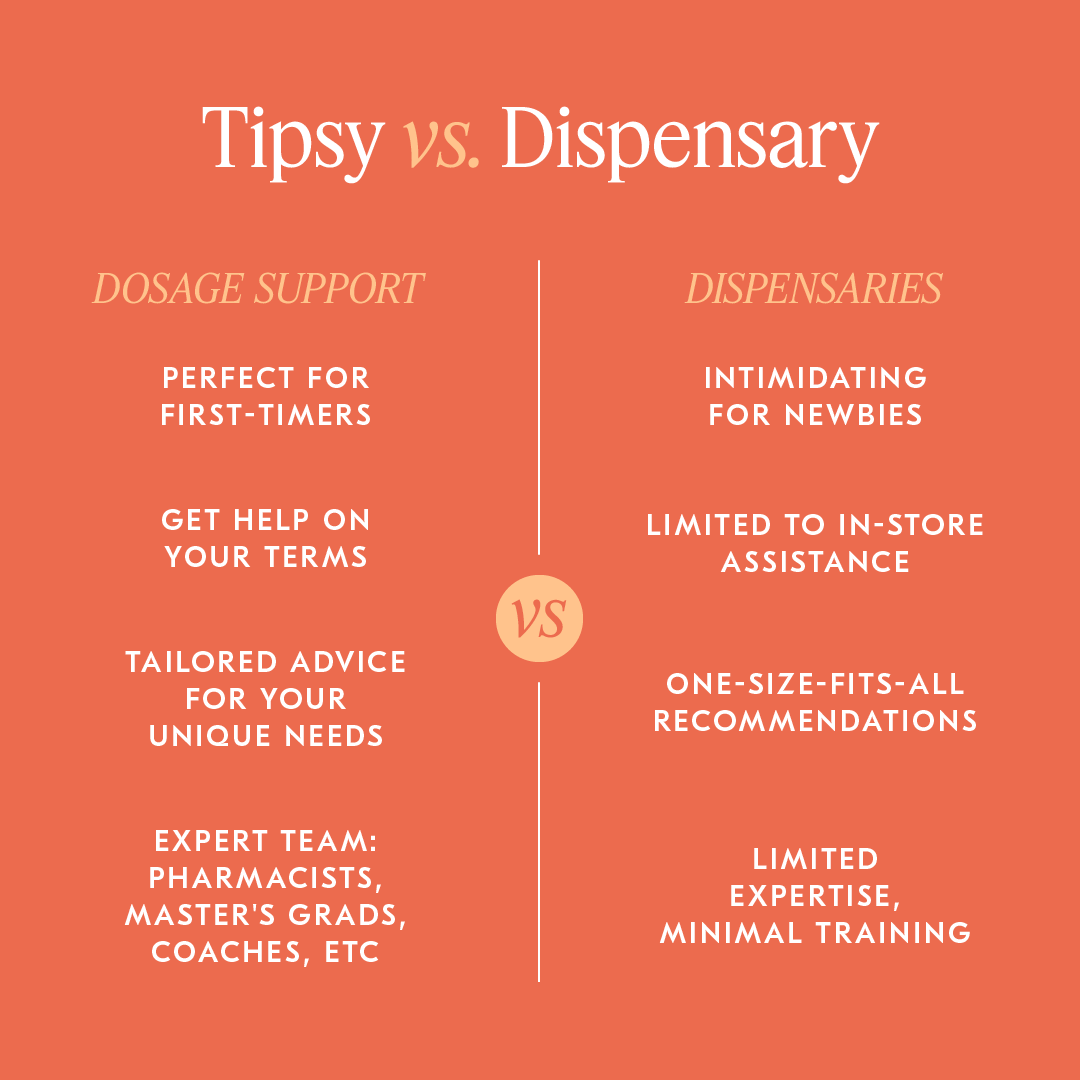 Tipsy vs. Dispensary

DOSAGE SUPPORT

PERFECT FOR FIRST-TIMERS

GET HELP ON YOUR TERMS

TAILORED ADVICE FOR YOUR UNIQUE NEEDS

EXPERT TEAM: PHARMACISTS, MASTER'S GRADS, COACHES, ETC

VS

DISPENSARIES

INTIMIDATING FOR NEWBIES

LIMITED TO IN-STORE ASSISTANCE

ONE-SIZE-FITS-ALL RECOMMENDATIONS

LIMITED EXPERTISE, MINIMAL TRAINING