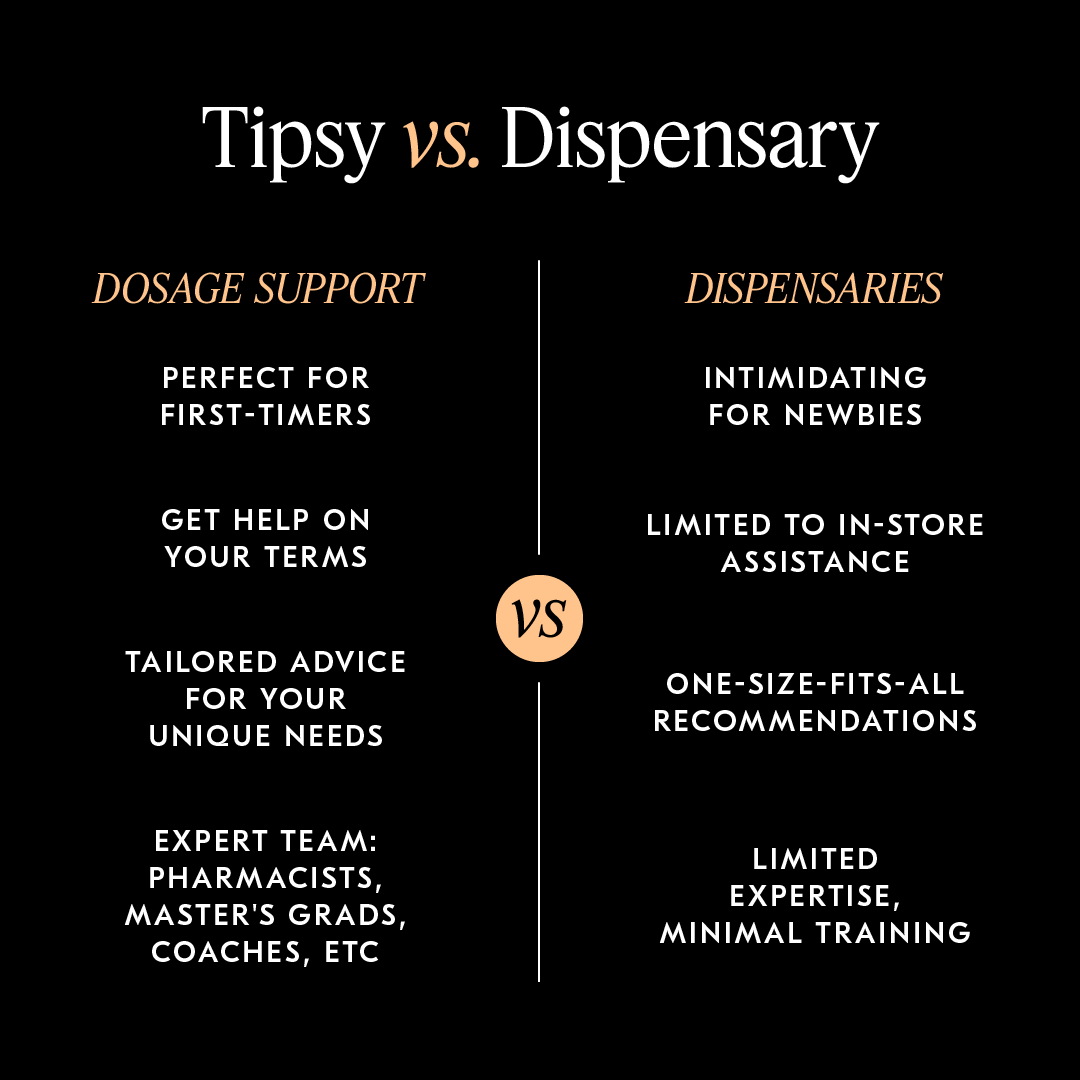 Tipsy vs. Dispensary

DOSAGE SUPPORT

PERFECT FOR FIRST-TIMERS

GET HELP ON YOUR TERMS

TAILORED ADVICE FOR YOUR UNIQUE NEEDS

EXPERT TEAM: PHARMACISTS, MASTER'S GRADS, COACHES, ETC

VS

DISPENSARIES

INTIMIDATING FOR NEWBIES

LIMITED TO IN-STORE ASSISTANCE

ONE-SIZE-FITS-ALL RECOMMENDATIONS

LIMITED EXPERTISE, MINIMAL TRAINING